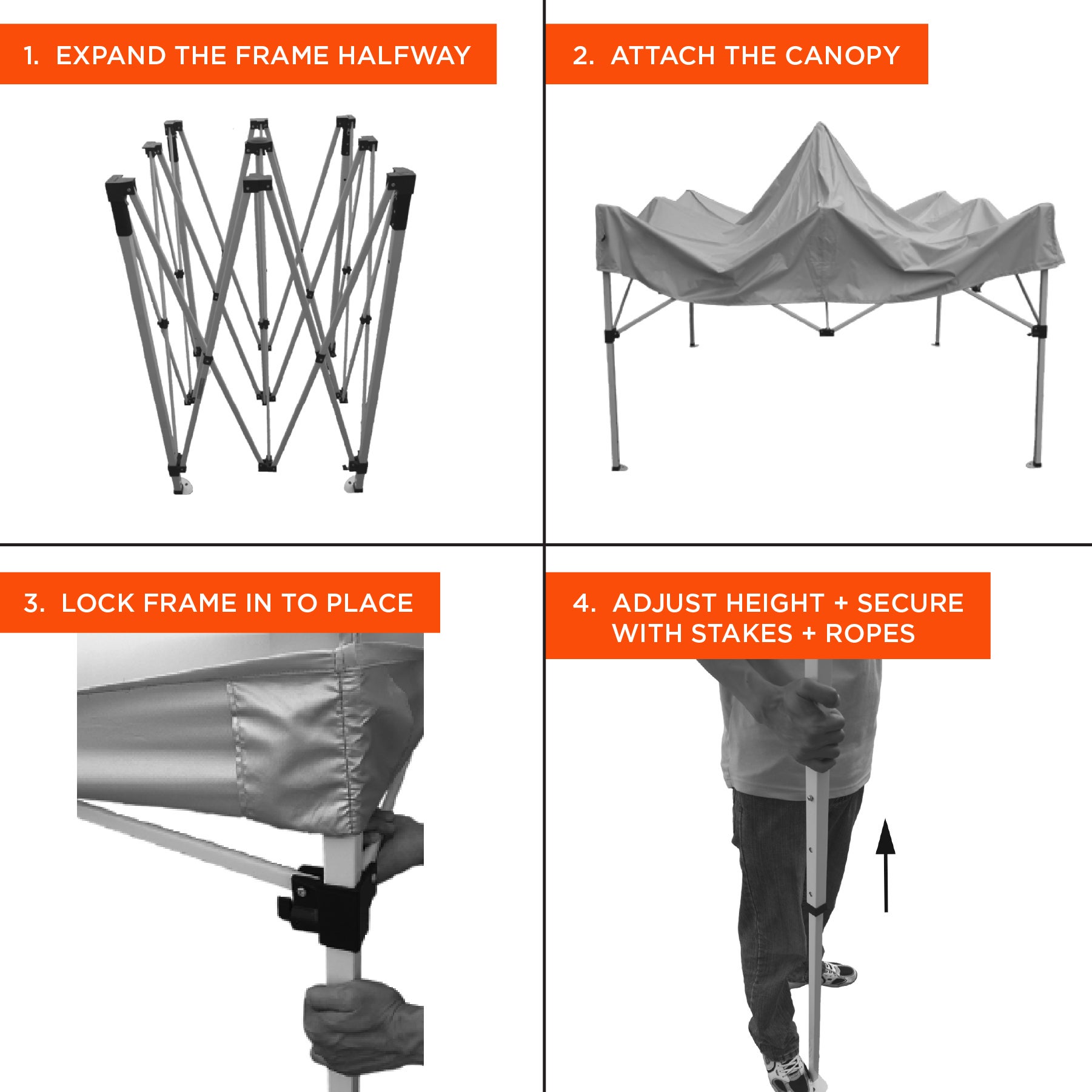 1. EXPAND THE FRAME HALFWAY

2. ATTACH THE CANOPY

3. LOCK FRAME IN TO PLACE

4. ADJUST HEIGHT + SECURE WITH STAKES + ROPES